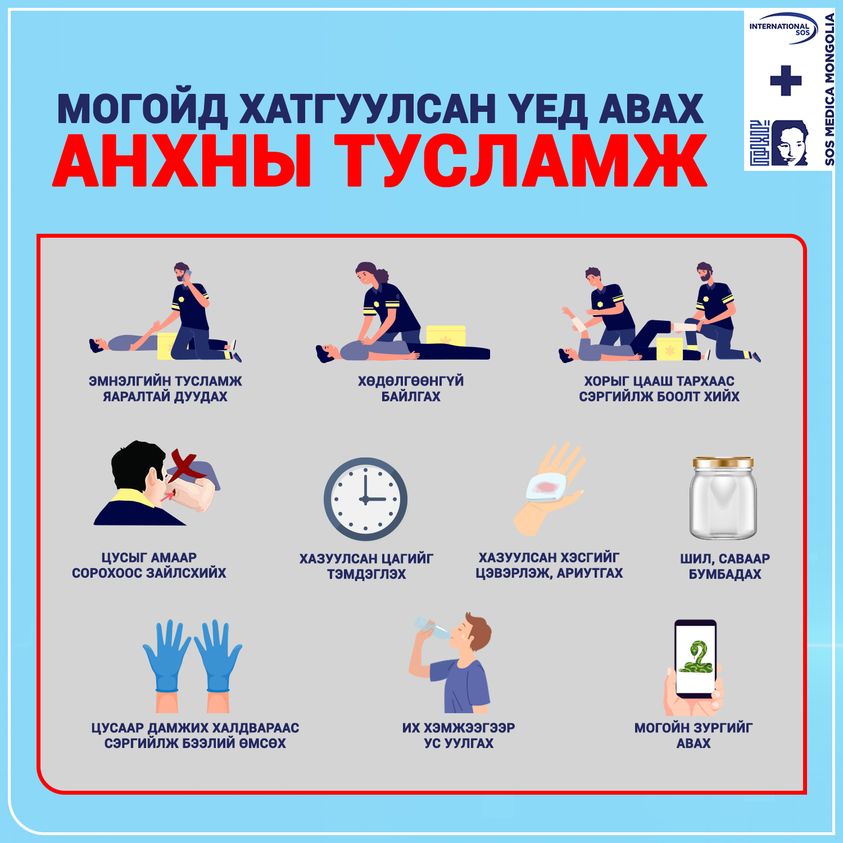 INTERNATIONAL SOS

SOS MEDICA MONGOLIA

МОГОЙД ХАТГУУЛСАН ҮЕД АВАХ
АНХНЫ ТУСЛАМЖ

ЭМНЭЛГИЙН ТУСЛАМЖ ЯАРАЛТАЙ ДУУДАХ

ХӨДӨЛГӨӨНГҮЙ БАЙЛГАХ

ХОРЫГ ЦААШ ТАРХААС СЭРГИЙЛЖ БООЛТ ХИЙХ

ЦУСЫГ АМААР СОРОХООС ЗАЙЛСХИЙХ

ХАЗУУЛСАН ЦАГИЙГ ТЭМДЭГЛЭХ

ХАЗУУЛСАН ХЭСГИЙГ ЦЭВЭРЛЭЖ, АРИУТГАХ

ШИЛ, САВААР БУМБАДАХ

ЦУСААР ДАМЖИХ ХАЛДВАРААС СЭРГИЙЛЖ БЭЭЛИЙ ӨМСӨХ

ИХ ХЭМЖЭЭГЭЭР УС УУЛГАХ

МОГОЙН ЗУРГИЙГ АВАХ